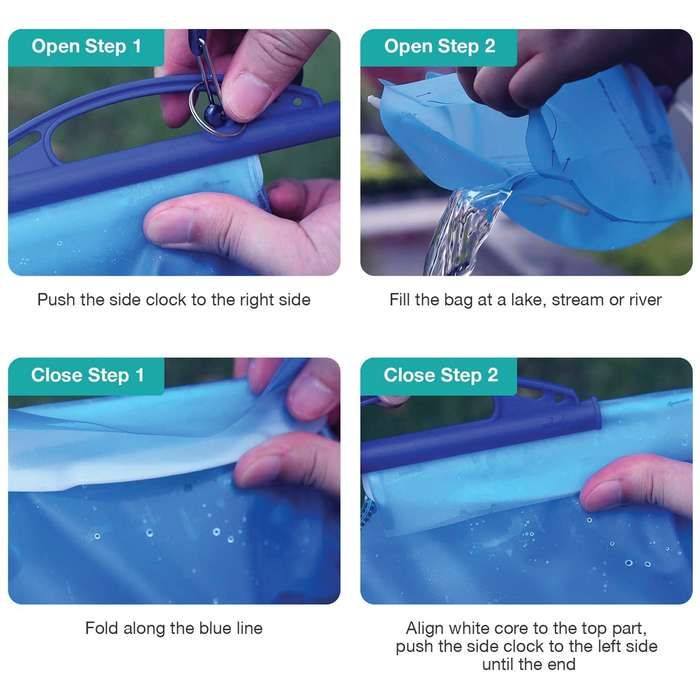 Open Step 1

Push the side clock to the right side

Open Step 2

Fill the bag at a lake, stream or river

Close Step 1

Fold along the blue line

Close Step 2

Align white core to the top part, push the side clock to the left side until the end