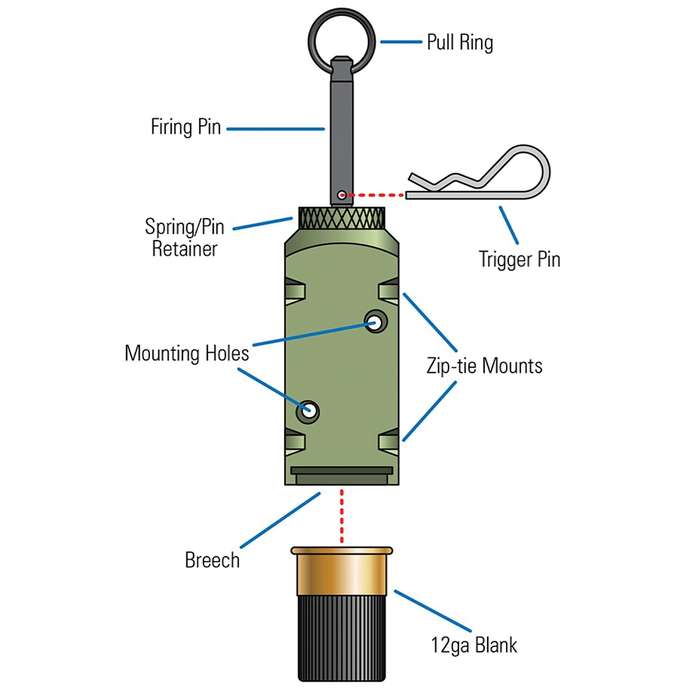 Pull Ring

Firing Pin

Spring/Pin Retainer

Trigger Pin

Mounting Holes

Zip-tie Mounts

Breech

12ga Blank